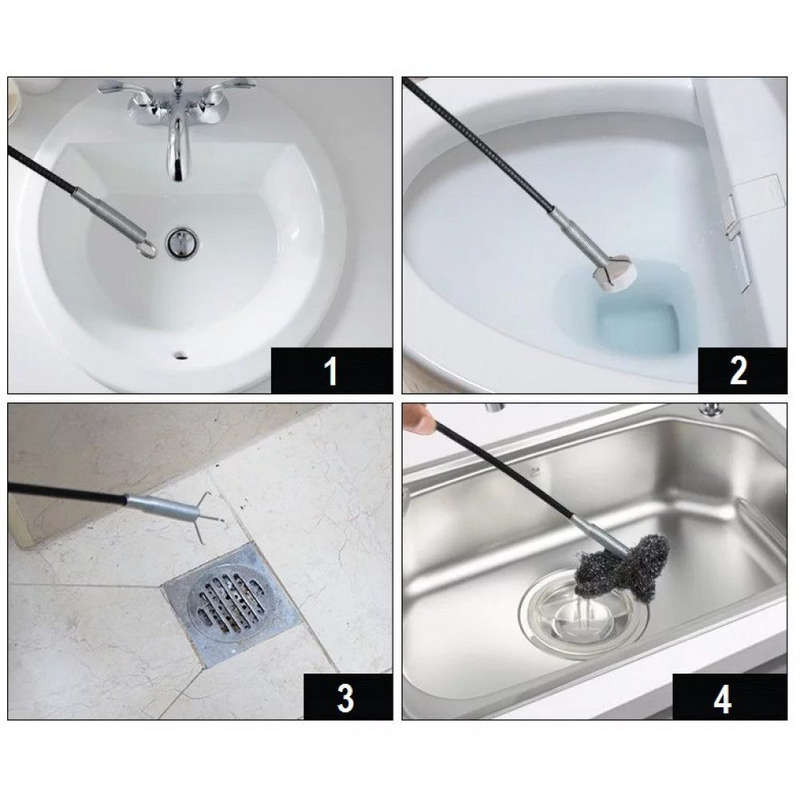 1

2

3

4