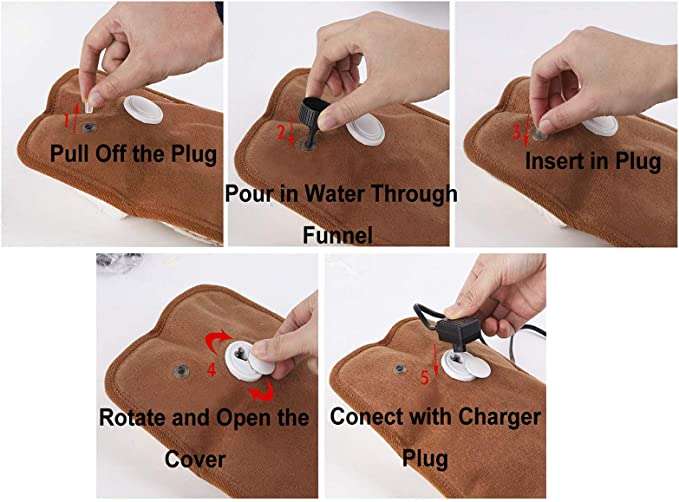 1
Pull Off the Plug

2
Pour in Water Through Funnel

3
Insert in Plug

4
Rotate and Open the Cover

5
Conect with Charger Plug