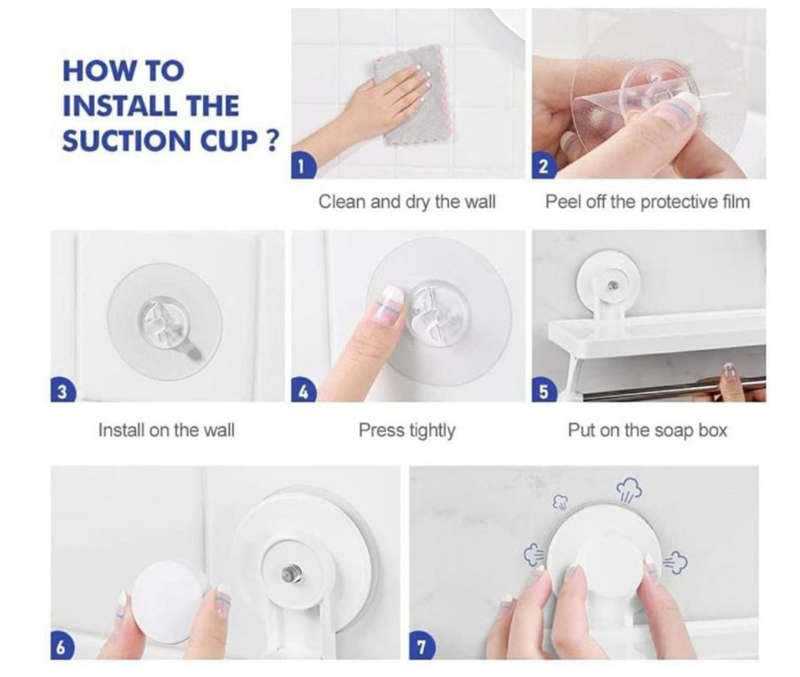 HOW TO INSTALL THE SUCTION CUP ?

1
Clean and dry the wall

2
Peel off the protective film

3
Install on the wall

4
Press tightly

5
Put on the soap box

6

7