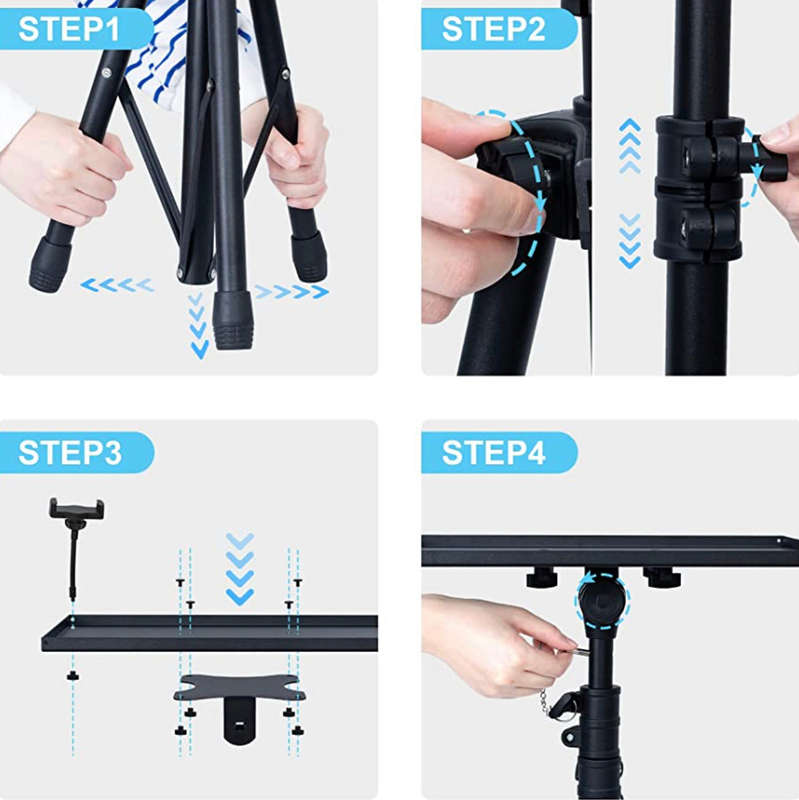 STEP1

STEP2

STEP3

STEP4