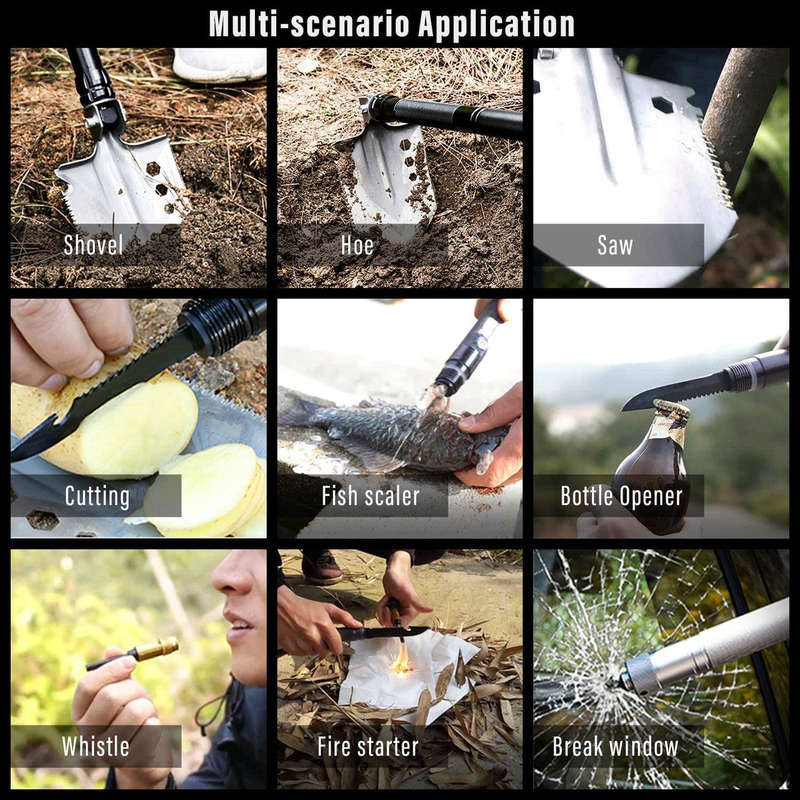 Multi-scenario Application

Shovel

Hoe

Saw

Cutting

Fish scaler

Bottle Opener

Whistle

Fire starter

Break window