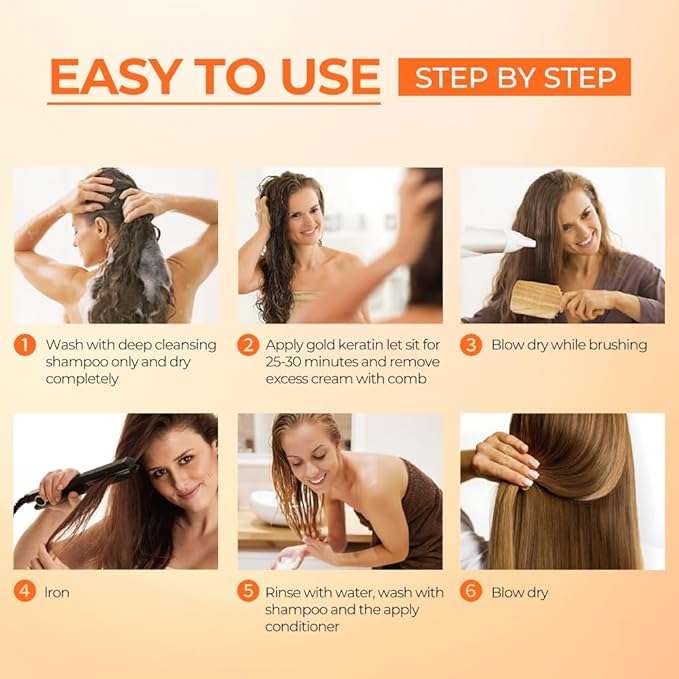 EASY TO USE STEP BY STEP

1 Wash with deep cleansing shampoo only and dry completely

2 Apply gold keratin let sit for 25-30 minutes and remove excess cream with comb

3 Blow dry while brushing

4 Iron

5 Rinse with water, wash with shampoo and the apply conditioner

6 Blow dry