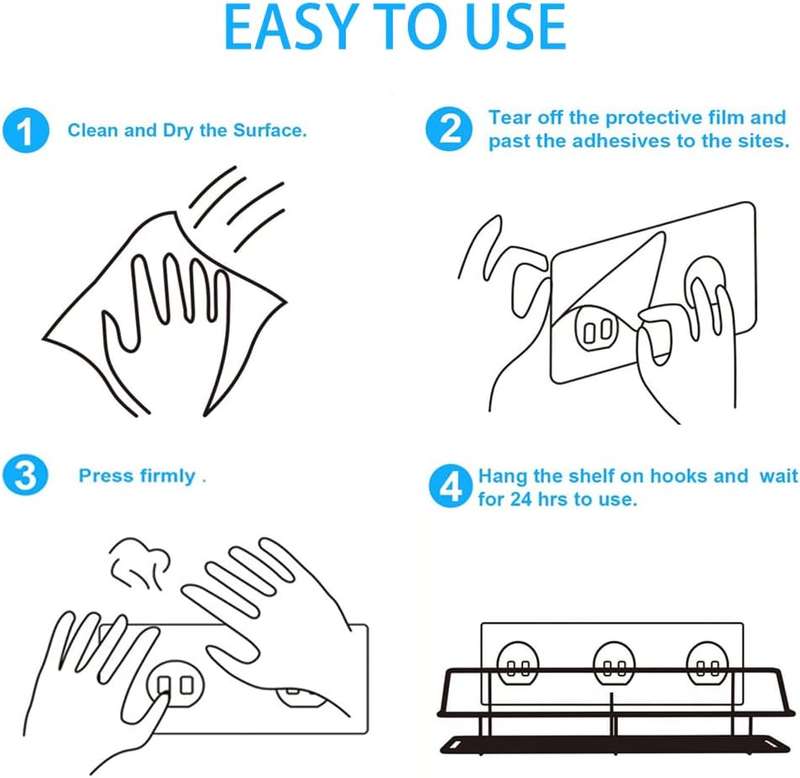 EASY TO USE

1 Clean and Dry the Surface.

2 Tear off the protective film and past the adhesives to the sites.

3 Press firmly .

4 Hang the shelf on hooks and wait for 24 hrs to use.