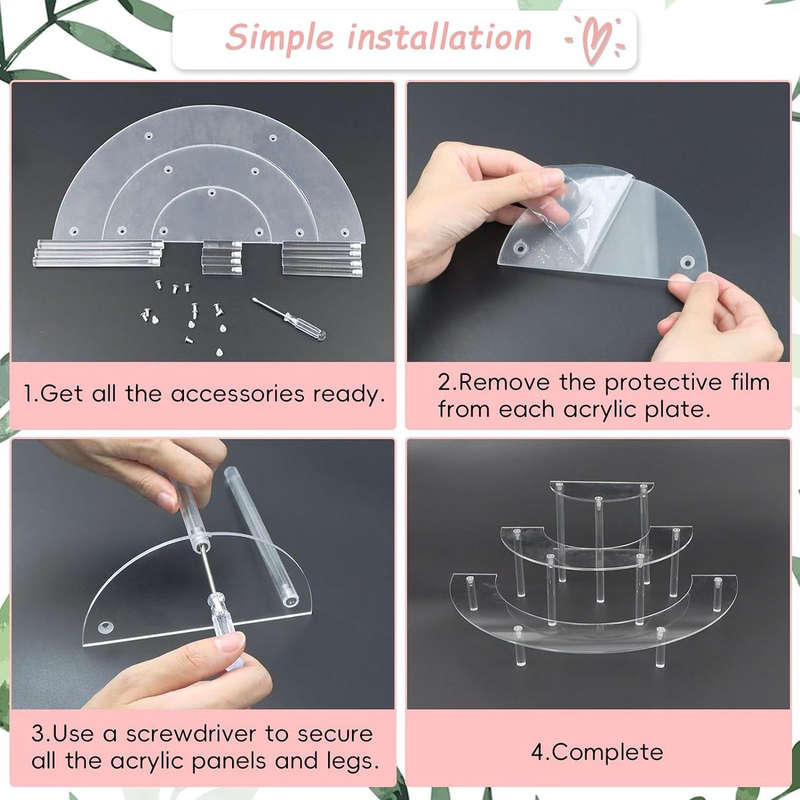 Simple installation

1.Get all the accessories ready.

2.Remove the protective film from each acrylic plate.

3.Use a screwdriver to secure all the acrylic panels and legs.

4.Complete