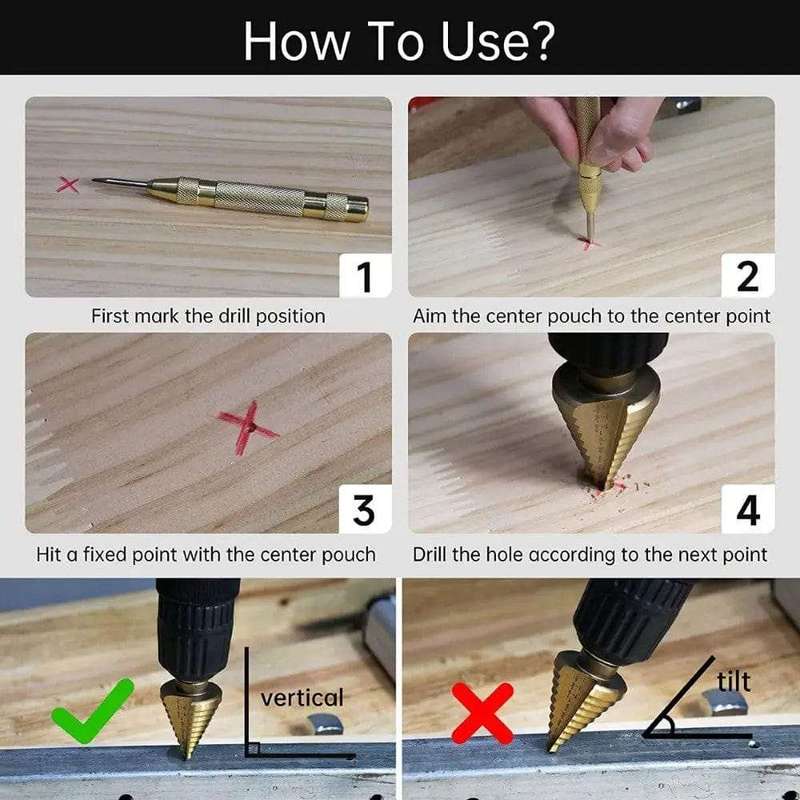 How To Use?

1
First mark the drill position

2
Aim the center pouch to the center point

3
Hit a fixed point with the center pouch

4
Drill the hole according to the next point

vertical

tilt