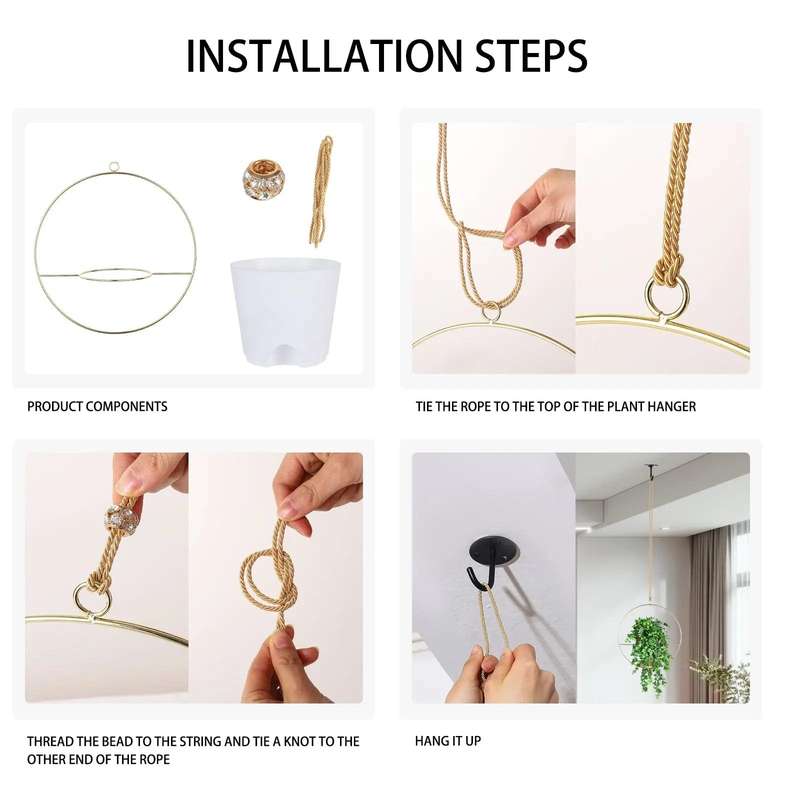 INSTALLATION STEPS

PRODUCT COMPONENTS

TIE THE ROPE TO THE TOP OF THE PLANT HANGER

THREAD THE BEAD TO THE STRING AND TIE A KNOT TO THE OTHER END OF THE ROPE

HANG IT UP