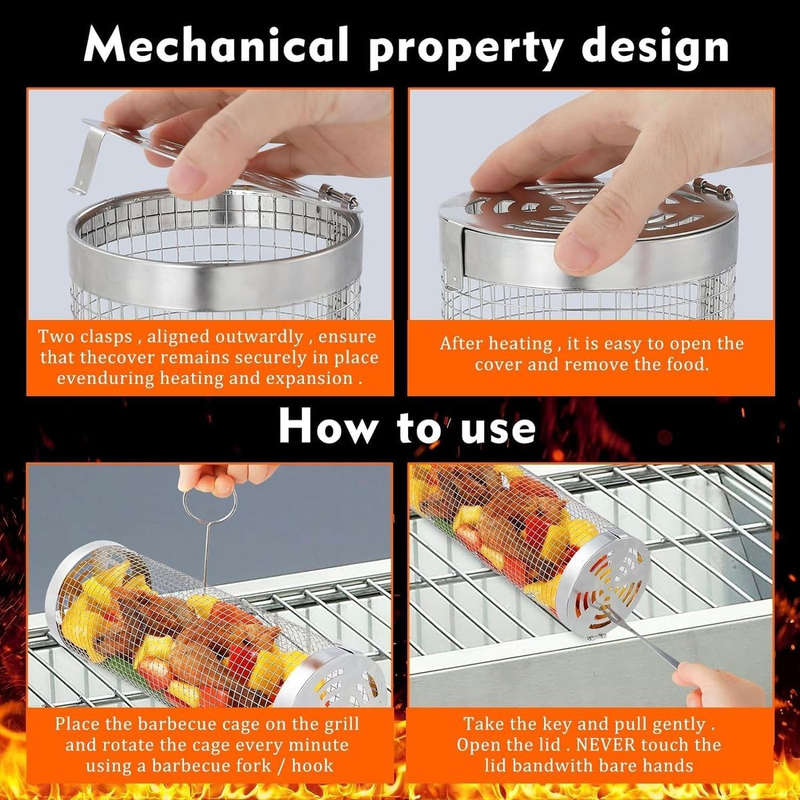 Mechanical property design

Two clasps , aligned outwardly , ensure that thecover remains securely in place evenduring heating and expansion .

After heating , it is easy to open the cover and remove the food.

How to use

Place the barbecue cage on the grill and rotate the cage every minute using a barbecue fork / hook

Take the key and pull gently . Open the lid . NEVER touch the lid bandwith bare hands