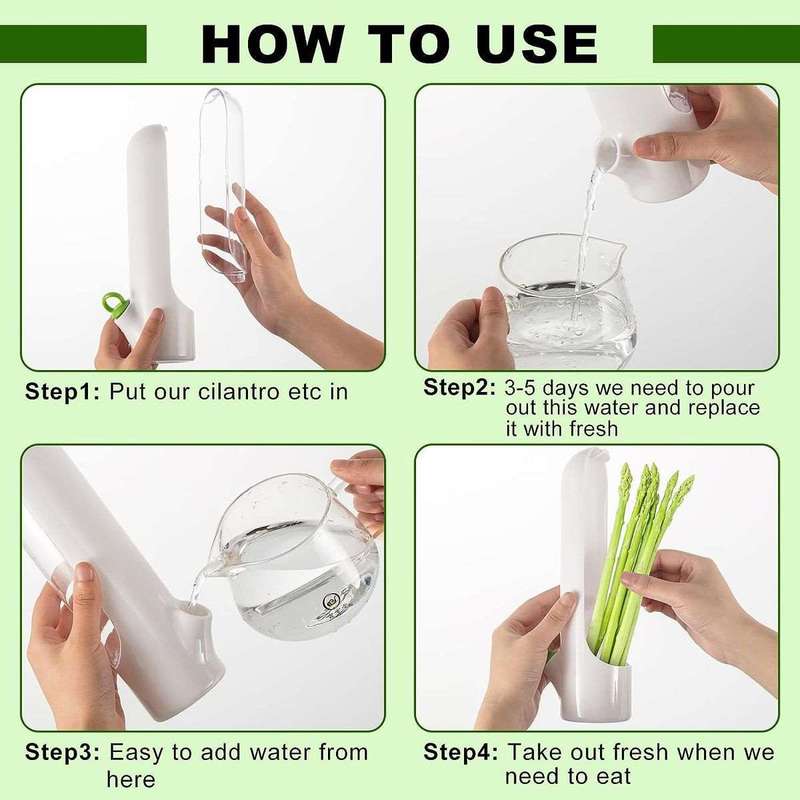 HOW TO USE

Step1: Put our cilantro etc in

Step2: 3-5 days we need to pour out this water and replace it with fresh

Step3: Easy to add water from here

Step4: Take out fresh when we need to eat