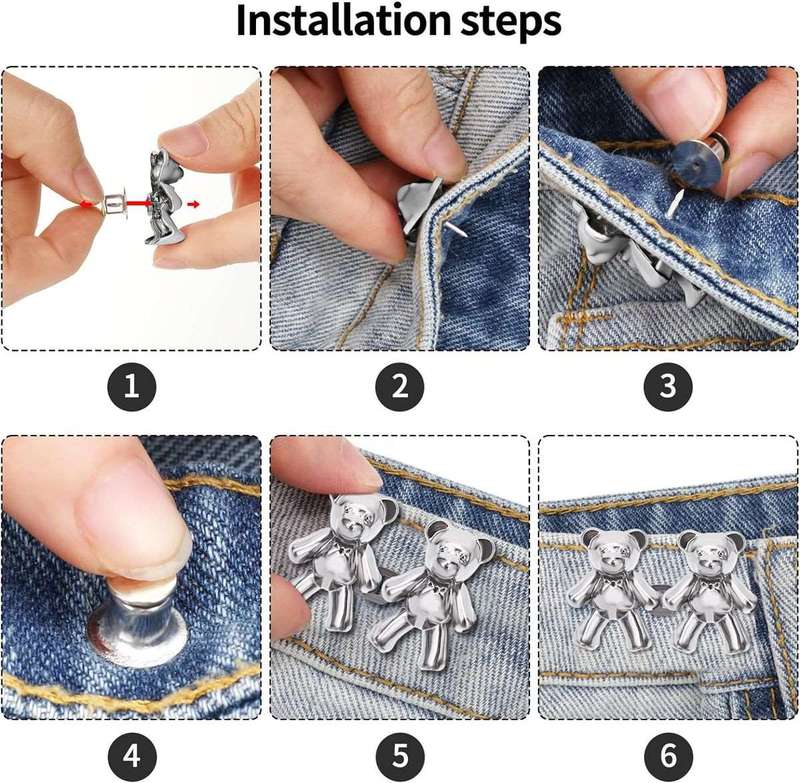 Installation steps

1

2

3

4

5

6