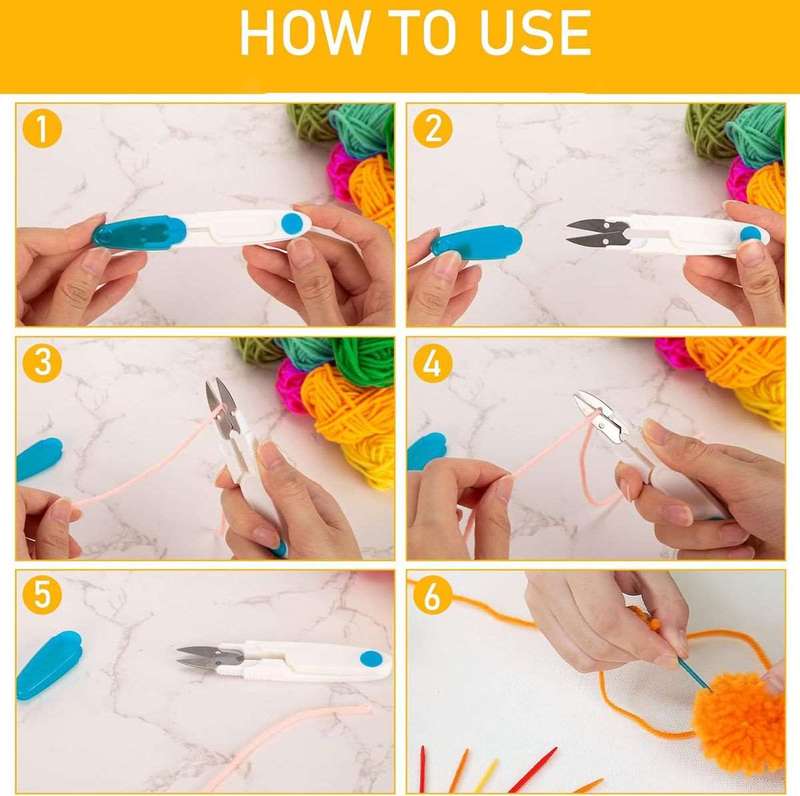 HOW TO USE

1

2

3

4

5

6