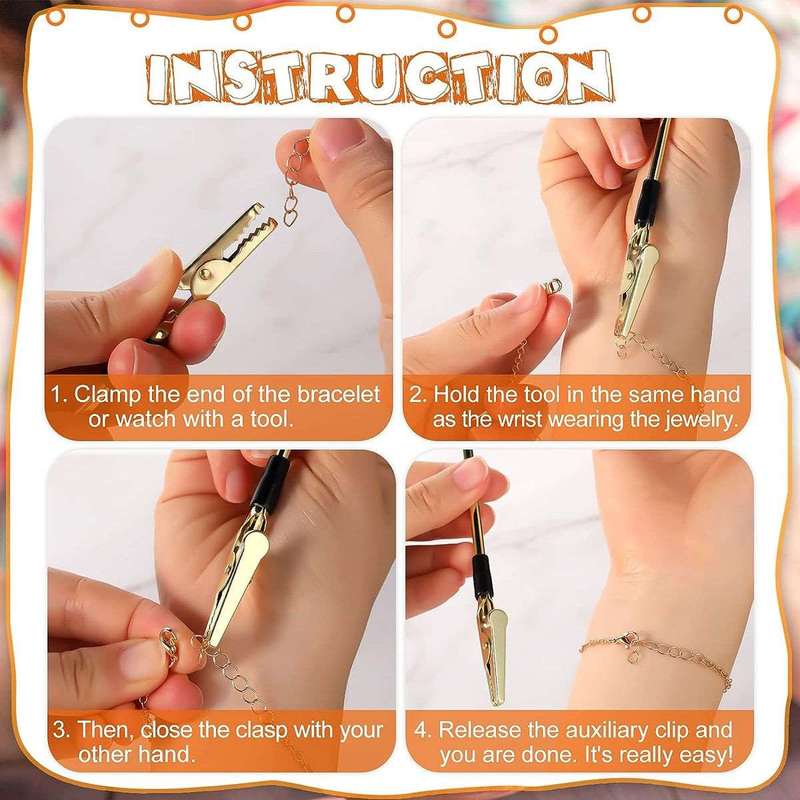 INSTRUCTION

1. Clamp the end of the bracelet or watch with a tool.

2. Hold the tool in the same hand as the wrist wearing the jewelry.

3. Then, close the clasp with your other hand.

4. Release the auxiliary clip and you are done. It's really easy!