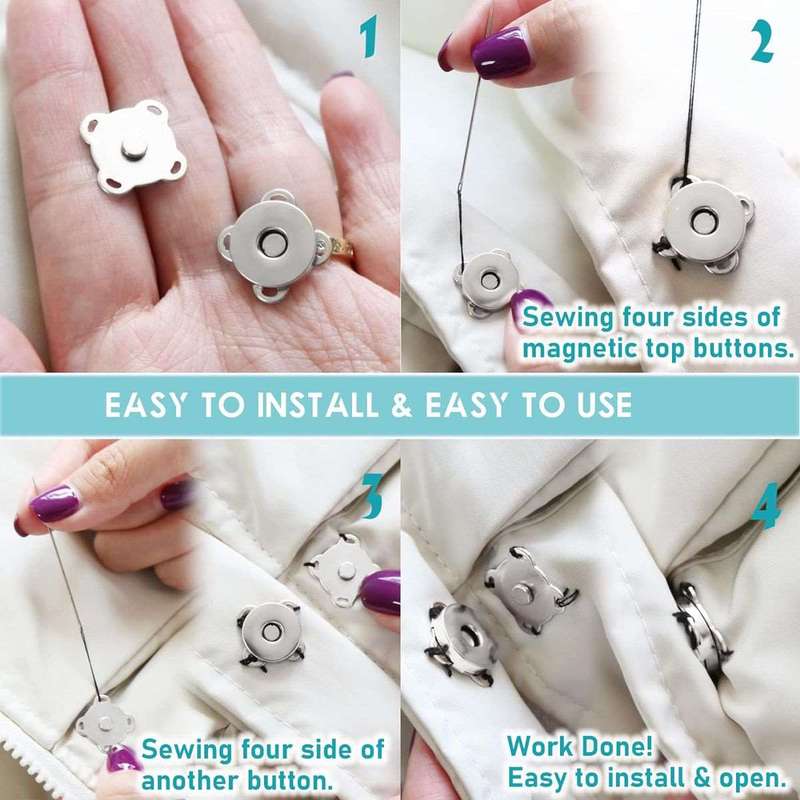 1

2

Sewing four sides of magnetic top buttons.

EASY TO INSTALL & EASY TO USE

3

Sewing four side of another button.

4

Work Done!
Easy to install & open.