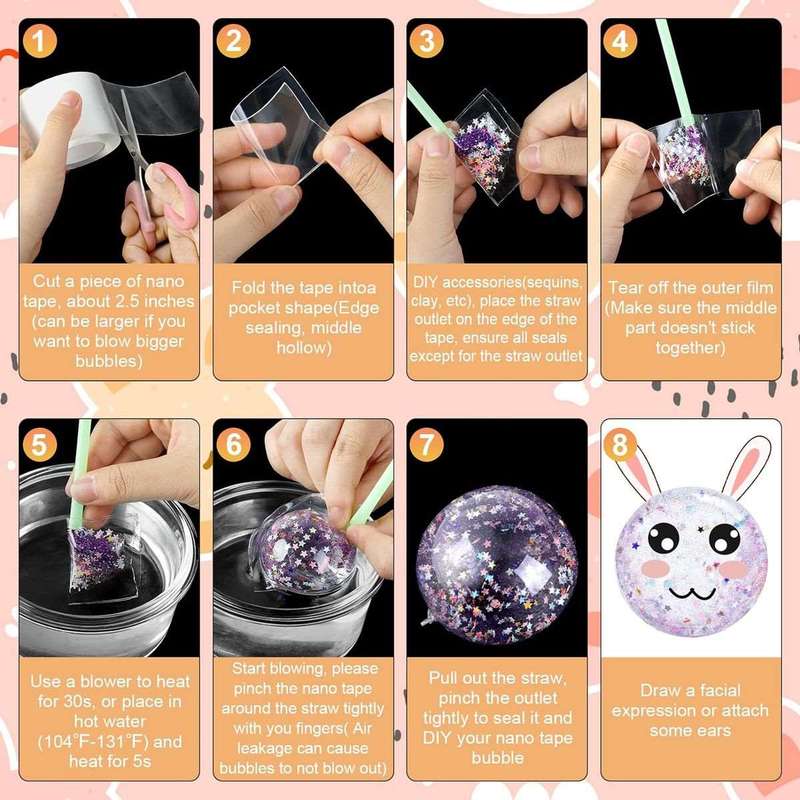 1

Cut a piece of nano tape, about 2.5 inches (can be larger if you want to blow bigger bubbles)

2

Fold the tape intoa pocket shape(Edge sealing, middle hollow)

3

DIY accessories(sequins, clay, etc), place the straw outlet on the edge of the tape, ensure all seals except for the straw outlet

4

Tear off the outer film (Make sure the middle part doesn't stick together)

5

Use a blower to heat for 30s, or place in hot water (104°F-131°F) and heat for 5s

6

Start blowing, please pinch the nano tape around the straw tightly with you fingers( Air leakage can cause bubbles to not blow out)

7

Pull out the straw, pinch the outlet tightly to seal it and DIY your nano tape bubble

8

Draw a facial expression or attach some ears