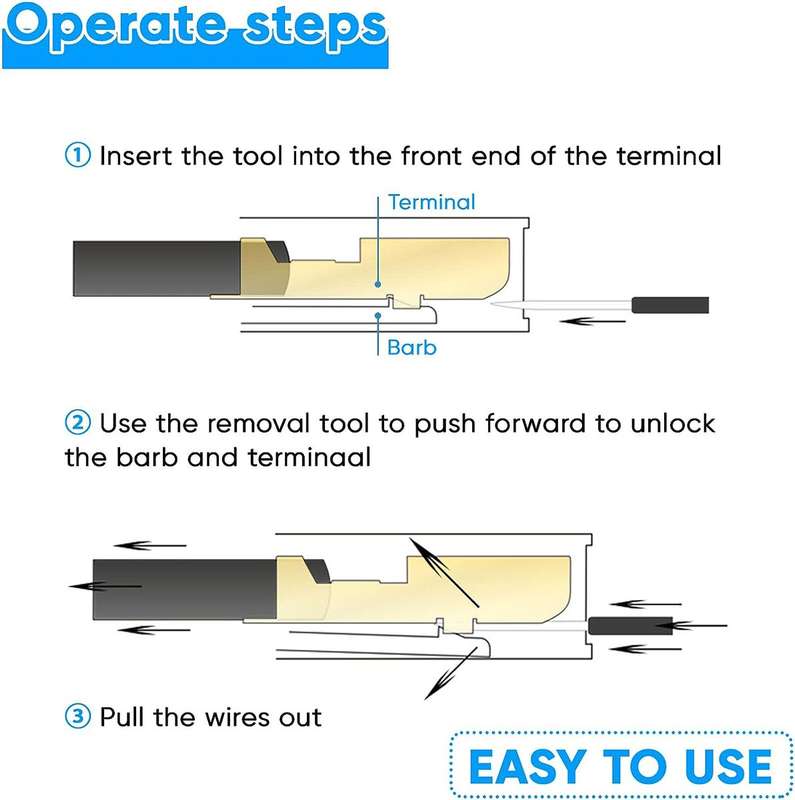 Operate steps

① Insert the tool into the front end of the terminal

Terminal

Barb

② Use the removal tool to push forward to unlock the barb and terminaal

③ Pull the wires out

EASY TO USE