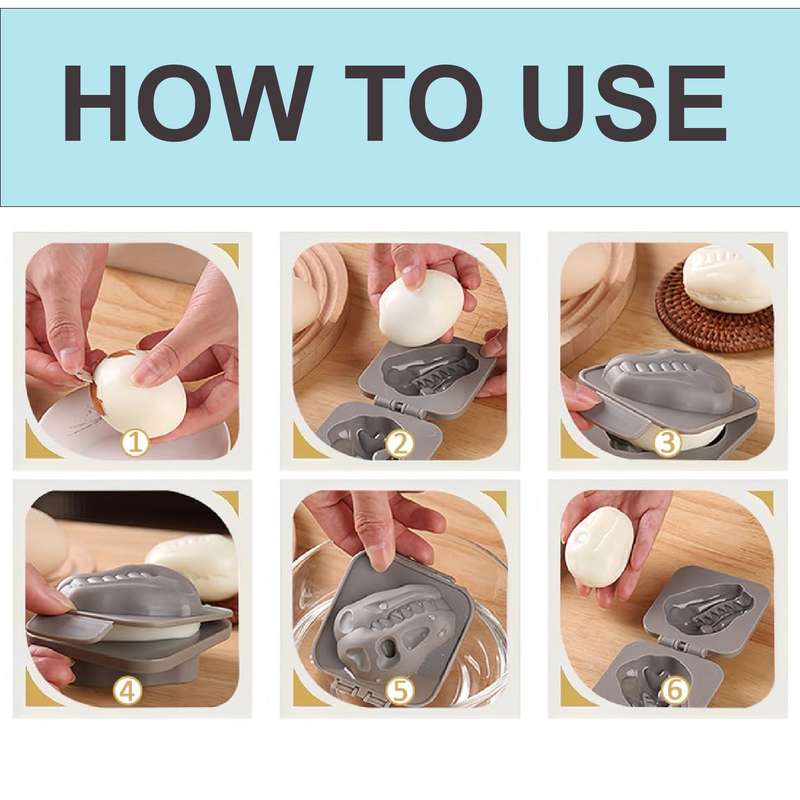 HOW TO USE

①

②

③

④

⑤

⑥