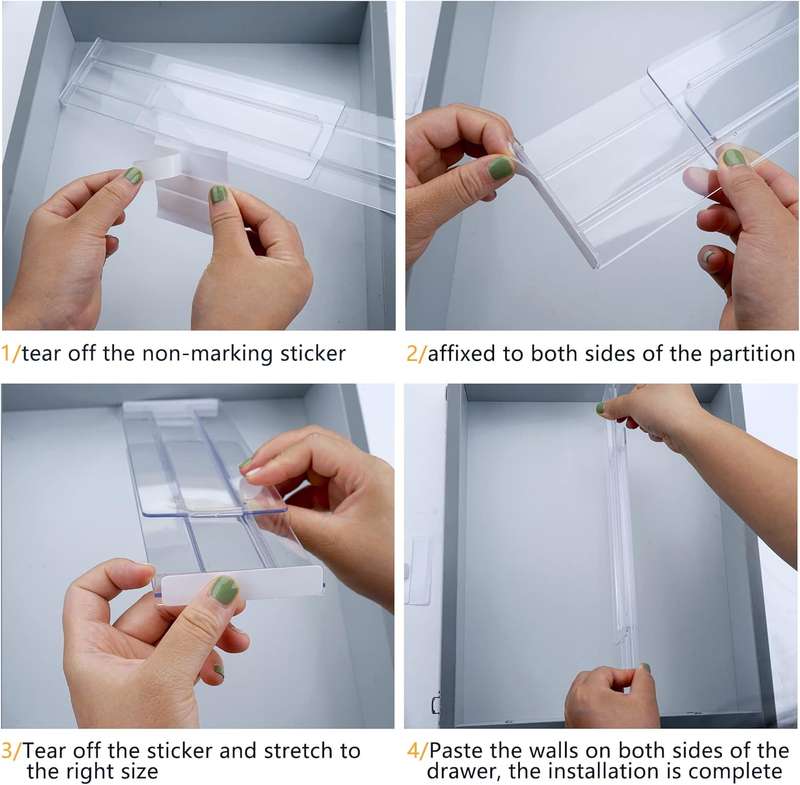 1/tear off the non-marking sticker

2/affixed to both sides of the partition

3/Tear off the sticker and stretch to the right size

4/Paste the walls on both sides of the drawer, the installation is complete