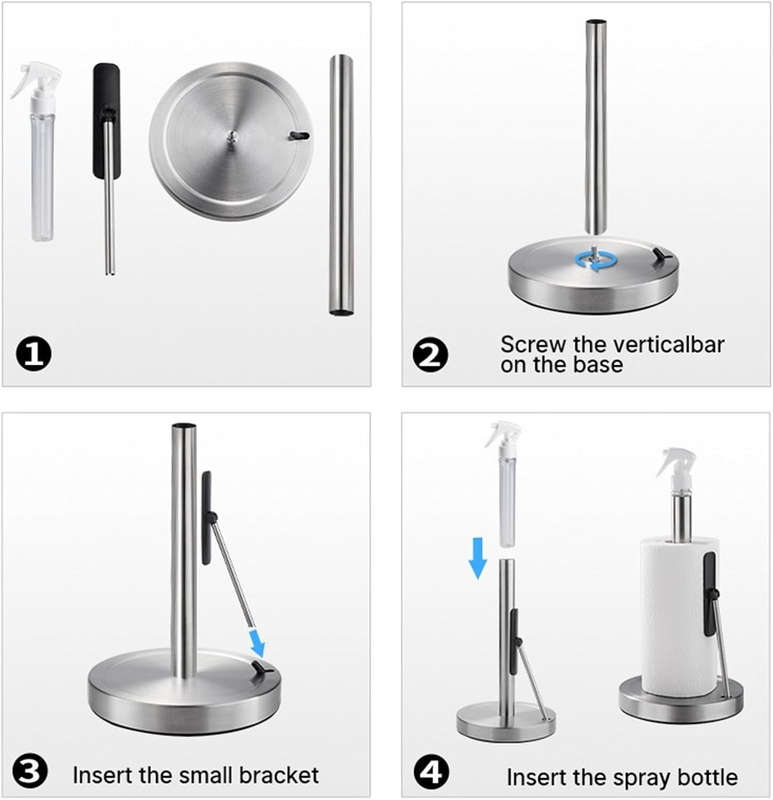 1

2 Screw the verticalbar on the base

3 Insert the small bracket

4 Insert the spray bottle