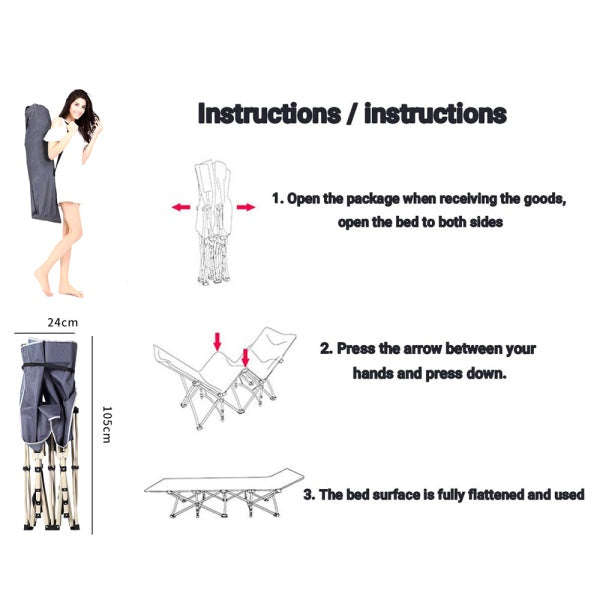 Instructions / instructions

1. Open the package when receiving the goods, open the bed to both sides

24cm

105cm

2. Press the arrow between your hands and press down.

3. The bed surface is fully flattened and used