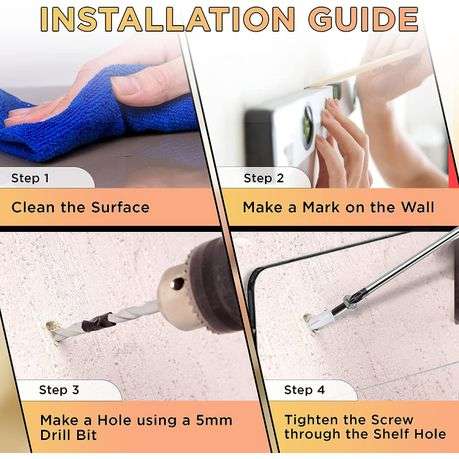 INSTALLATION GUIDE

Step 1

Clean the Surface

Step 2

Make a Mark on the Wall

Step 3

Make a Hole using a 5mm Drill Bit

Step 4

Tighten the Screw through the Shelf Hole