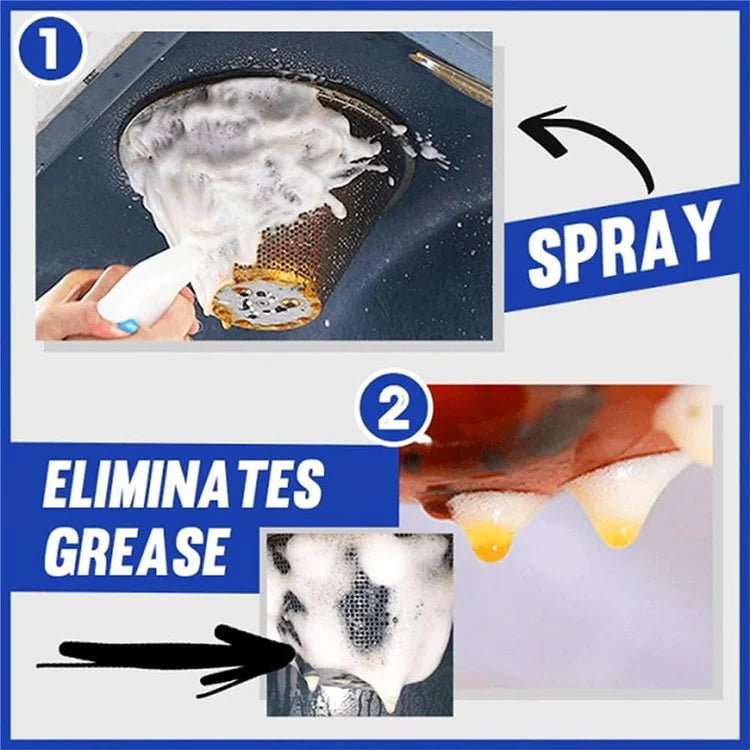 1

SPRAY

2

ELIMINATES GREASE