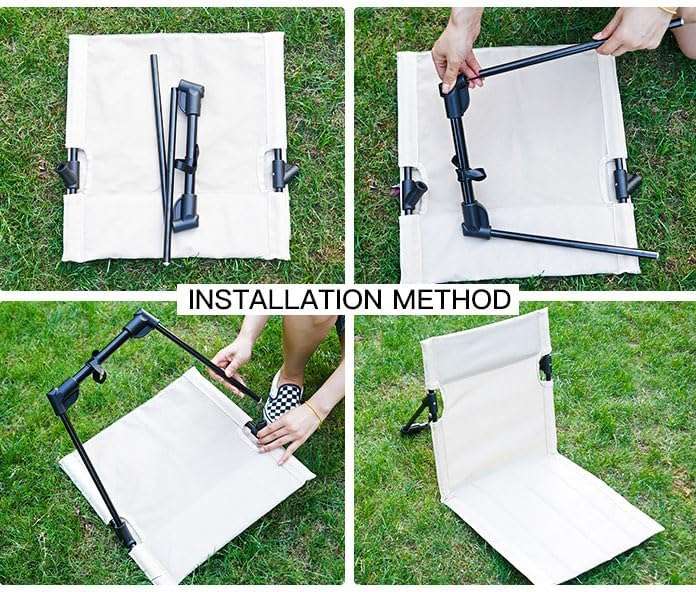 INSTALLATION METHOD