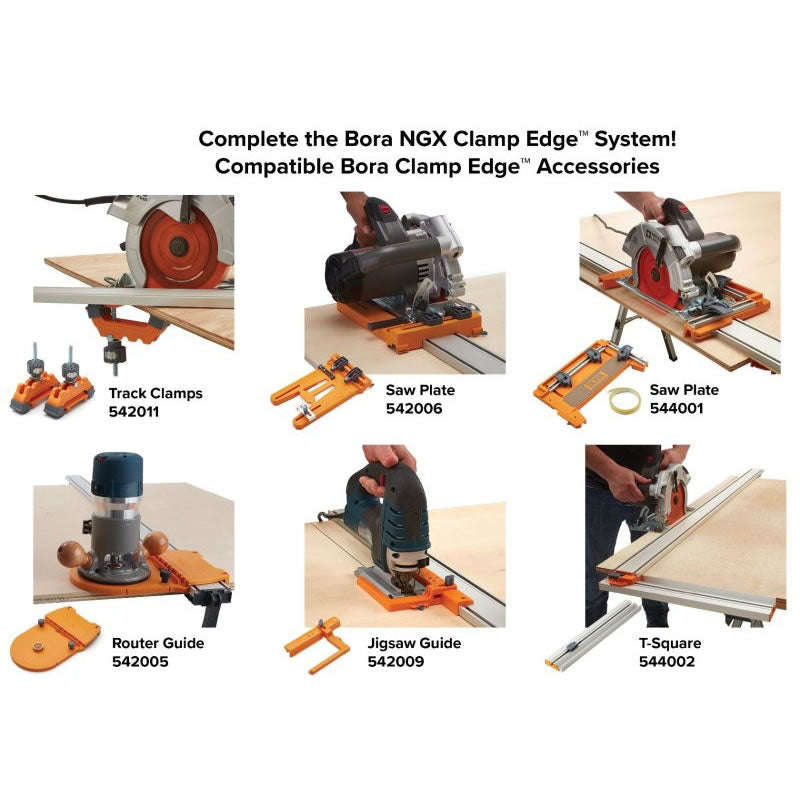 Complete the Bora NGX Clamp Edge™ System!
Compatible Bora Clamp Edge™ Accessories

Track Clamps
542011

Saw Plate
542006

Saw Plate
544001

Router Guide
542005

Jigsaw Guide
542009

T-Square
544002