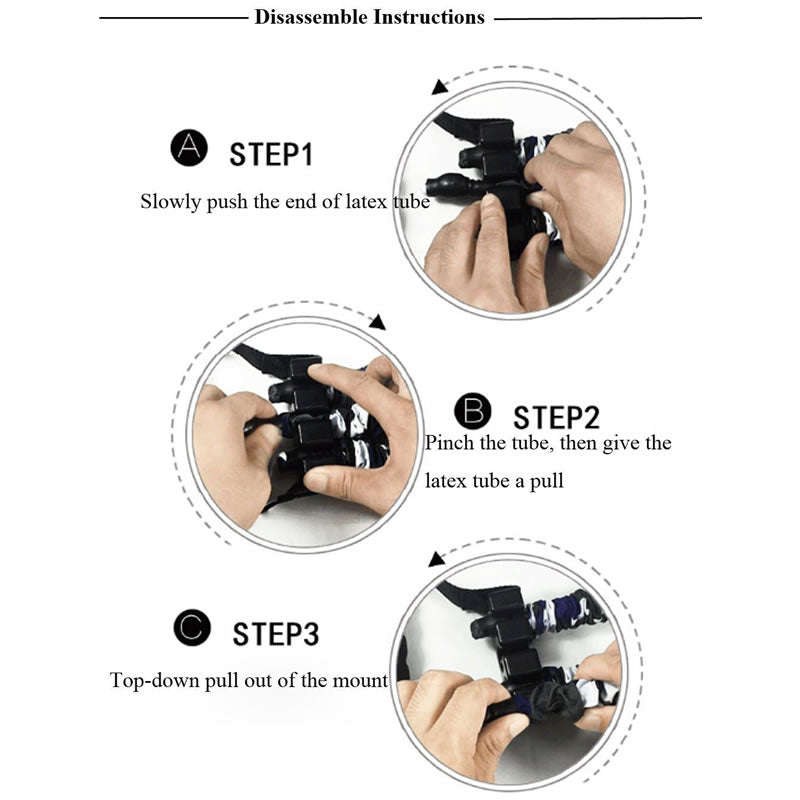 Disassemble Instructions

A STEP1

Slowly push the end of latex tube

B STEP2

Pinch the tube, then give the latex tube a pull

C STEP3

Top-down pull out of the mount