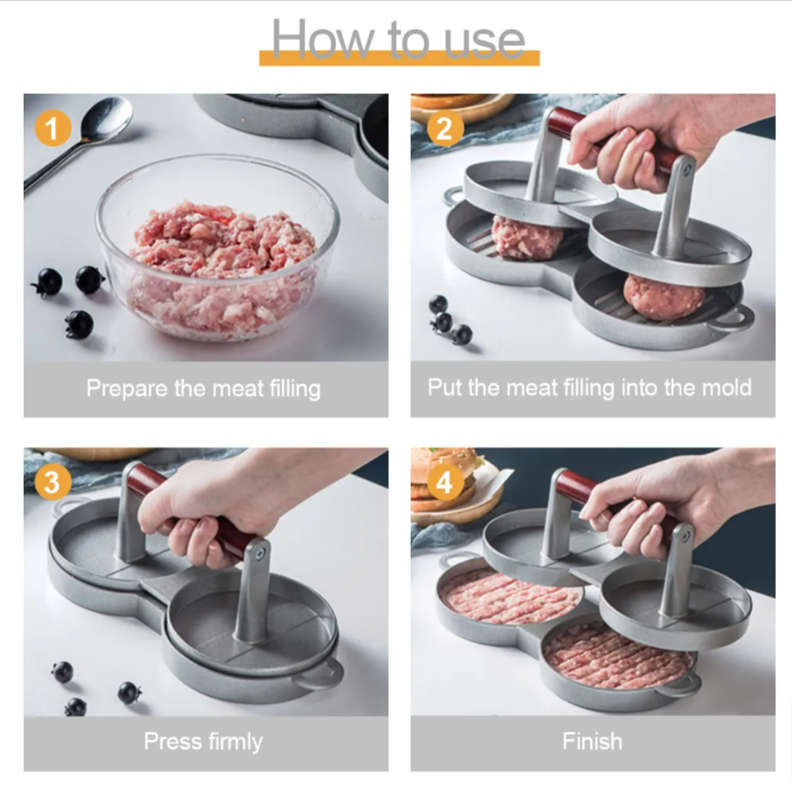 How to use

1

Prepare the meat filling

2

Put the meat filling into the mold

3

Press firmly

4

Finish