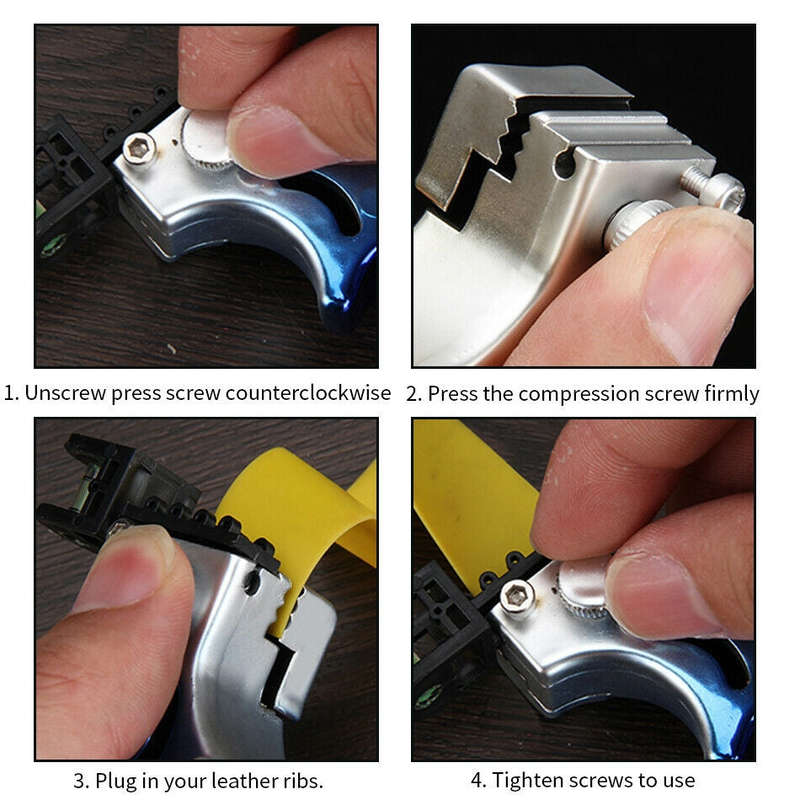 1. Unscrew press screw counterclockwise

2. Press the compression screw firmly

3. Plug in your leather ribs.

4. Tighten screws to use