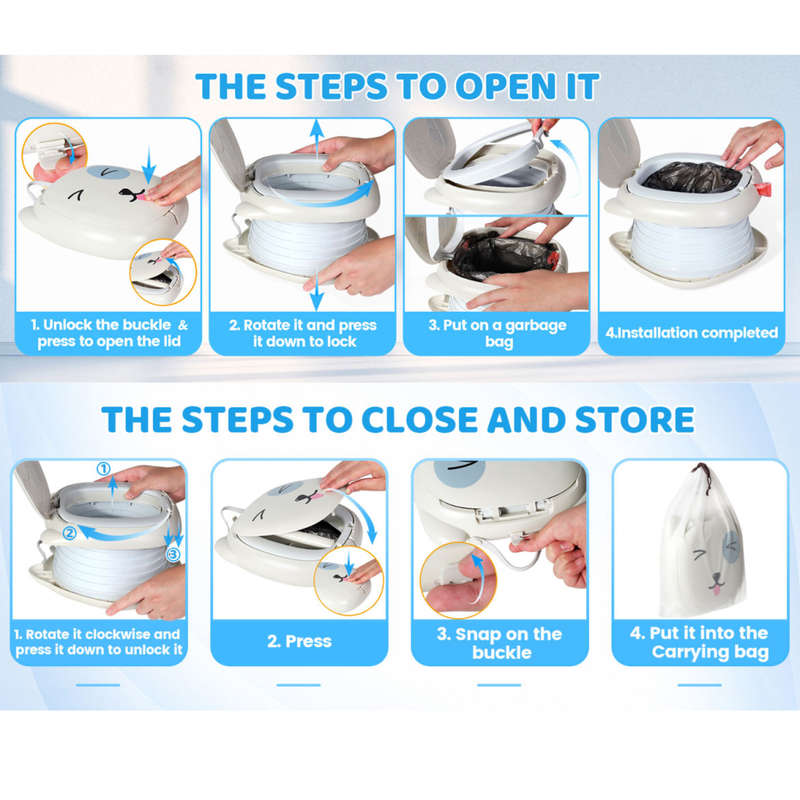 THE STEPS TO OPEN IT

1. Unlock the buckle & press to open the lid

2. Rotate it and press it down to lock

3. Put on a garbage bag

4.Installation completed

THE STEPS TO CLOSE AND STORE

①

②

③

1. Rotate it clockwise and press it down to unlock it

2. Press

3. Snap on the buckle

4. Put it into the Carrying bag