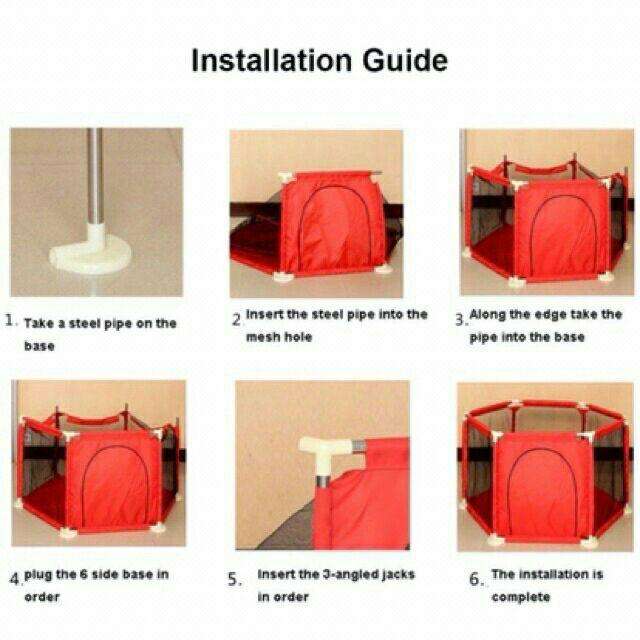 Installation Guide

1. Take a steel pipe on the base

2. Insert the steel pipe into the mesh hole

3. Along the edge take the pipe into the base

4. plug the 6 side base in order

5. Insert the 3-angled jacks in order

6. The installation is complete