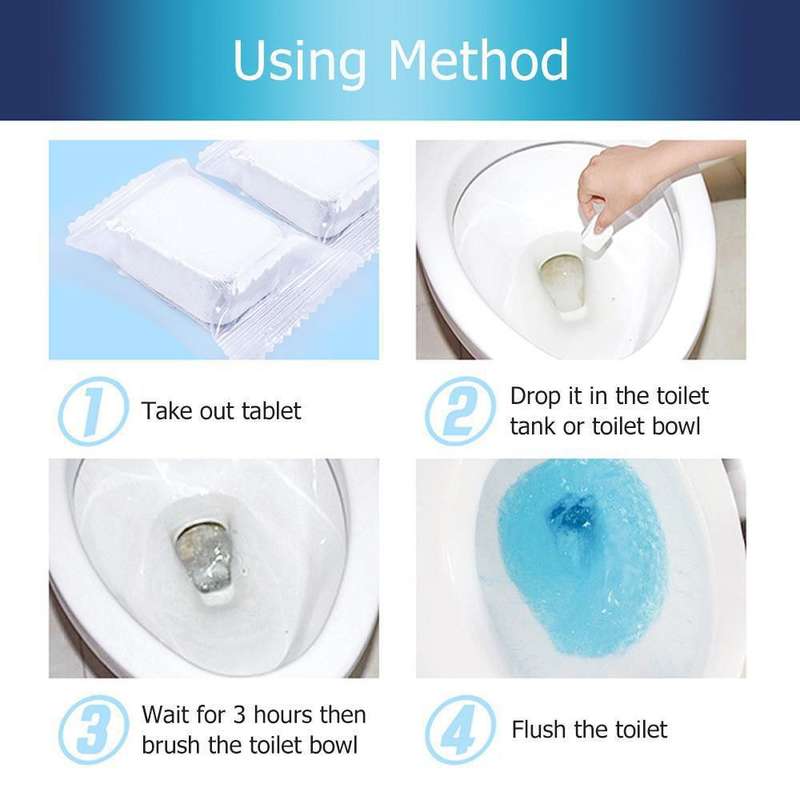 Using Method

1 Take out tablet

2 Drop it in the toilet tank or toilet bowl

3 Wait for 3 hours then brush the toilet bowl

4 Flush the toilet