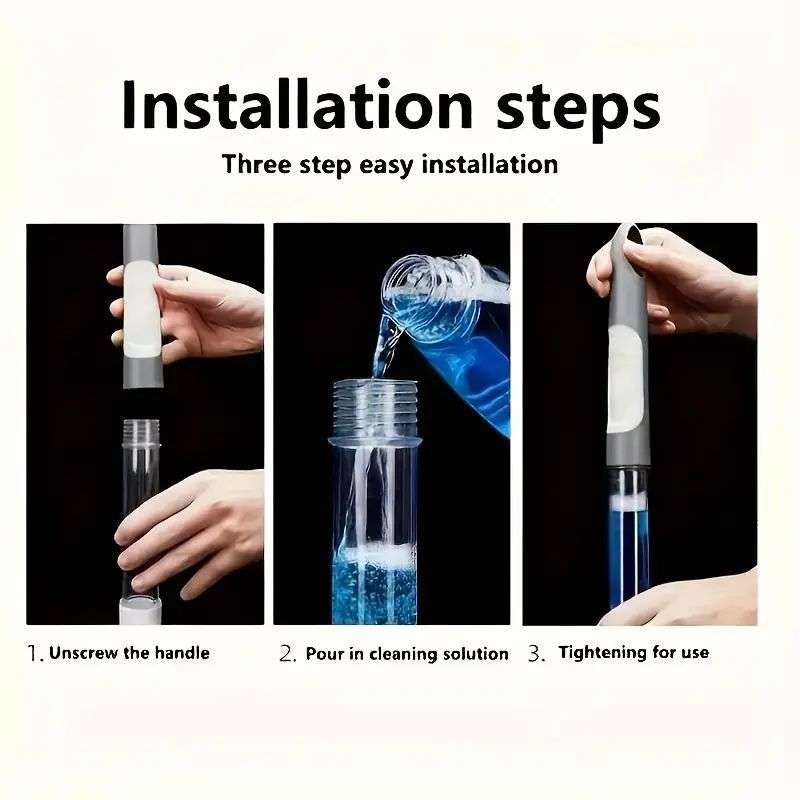 Installation steps

Three step easy installation

1. Unscrew the handle

2. Pour in cleaning solution

3. Tightening for use