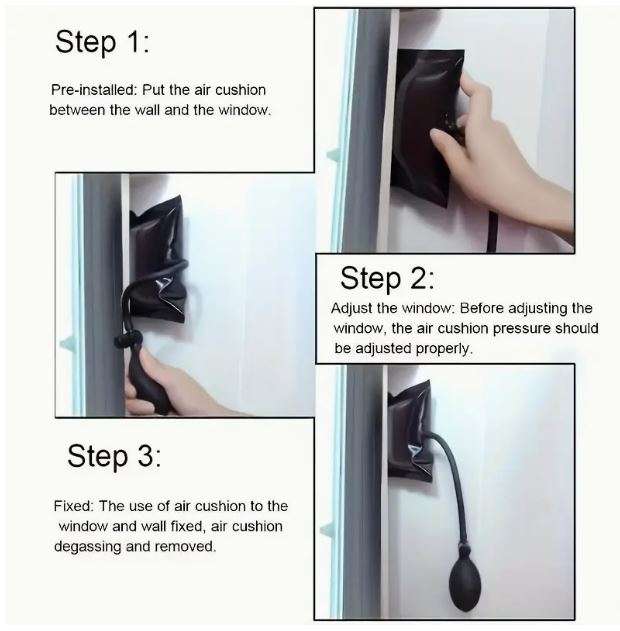 Step 1:

Pre-installed: Put the air cushion between the wall and the window.

Step 2:

Adjust the window: Before adjusting the window, the air cushion pressure should be adjusted properly.

Step 3:

Fixed: The use of air cushion to the window and wall fixed, air cushion degassing and removed.