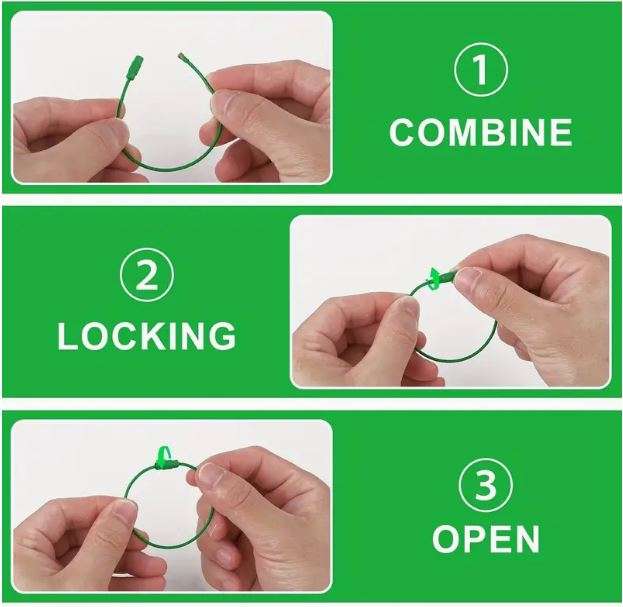 ① COMBINE

② LOCKING

③ OPEN