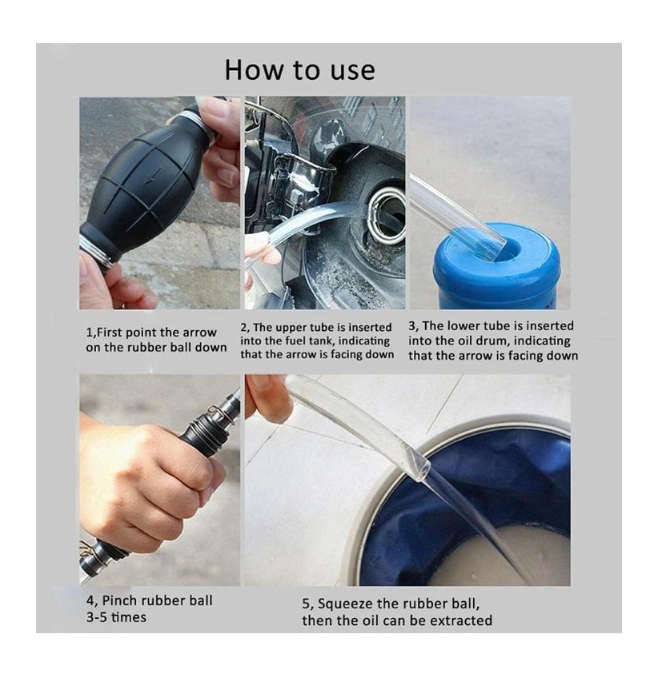 How to use

1,First point the arrow on the rubber ball down

2, The upper tube is inserted into the fuel tank, indicating that the arrow is facing down

3, The lower tube is inserted into the oil drum, indicating that the arrow is facing down

4, Pinch rubber ball 3-5 times

5, Squeeze the rubber ball, then the oil can be extracted