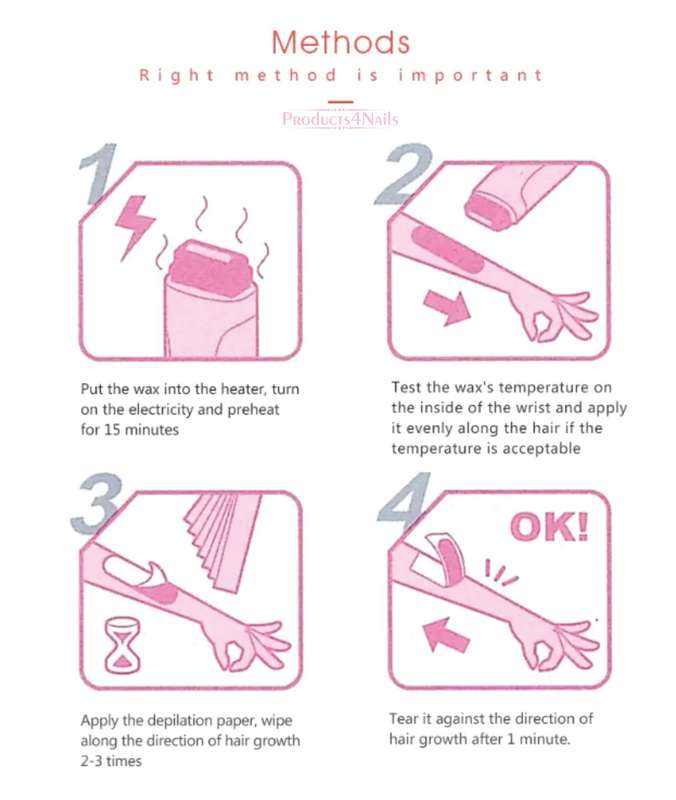 Methods
Right method is important

Products4Nails

1

Put the wax into the heater, turn on the electricity and preheat for 15 minutes

2

Test the wax's temperature on the inside of the wrist and apply it evenly along the hair if the temperature is acceptable

3

Apply the depilation paper, wipe along the direction of hair growth 2-3 times

4

OK!

Tear it against the direction of hair growth after 1 minute.