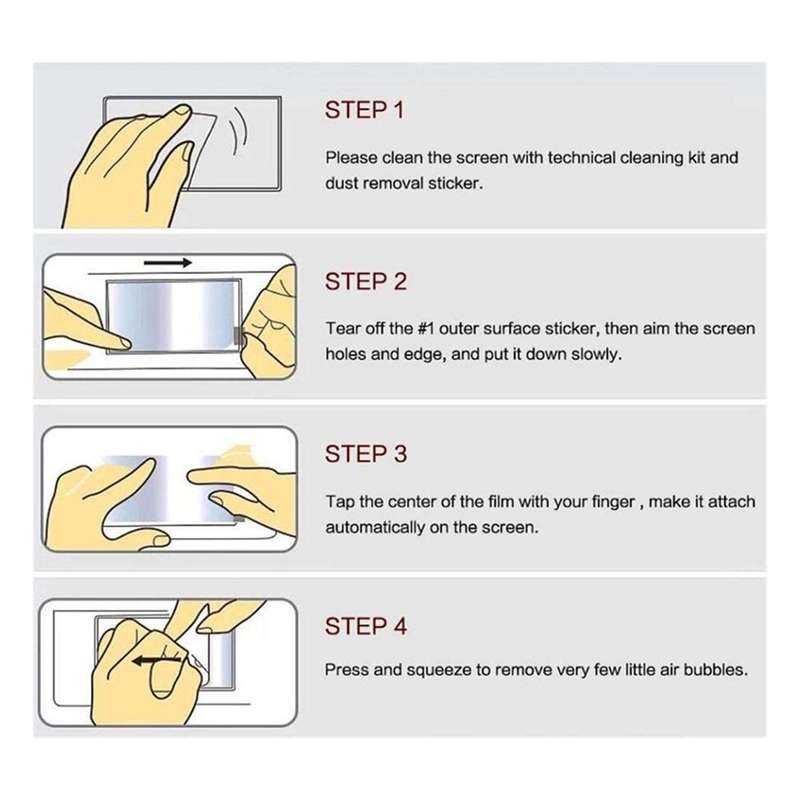 STEP 1

Please clean the screen with technical cleaning kit and dust removal sticker.

STEP 2

Tear off the #1 outer surface sticker, then aim the screen holes and edge, and put it down slowly.

STEP 3

Tap the center of the film with your finger , make it attach automatically on the screen.

STEP 4

Press and squeeze to remove very few little air bubbles.