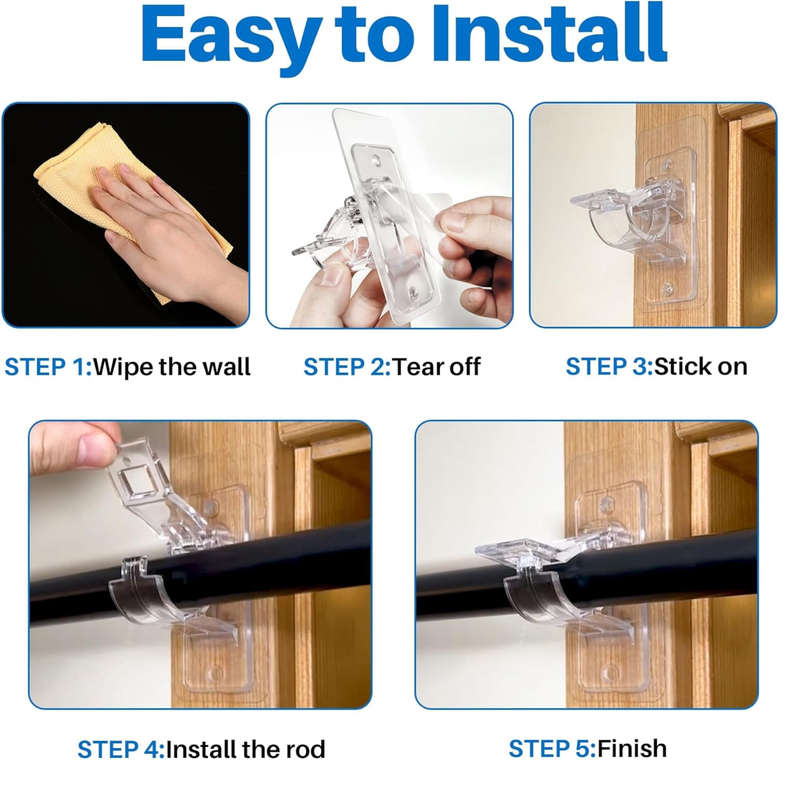 Easy to Install

STEP 1:Wipe the wall

STEP 2:Tear off

STEP 3:Stick on

STEP 4:Install the rod

STEP 5:Finish