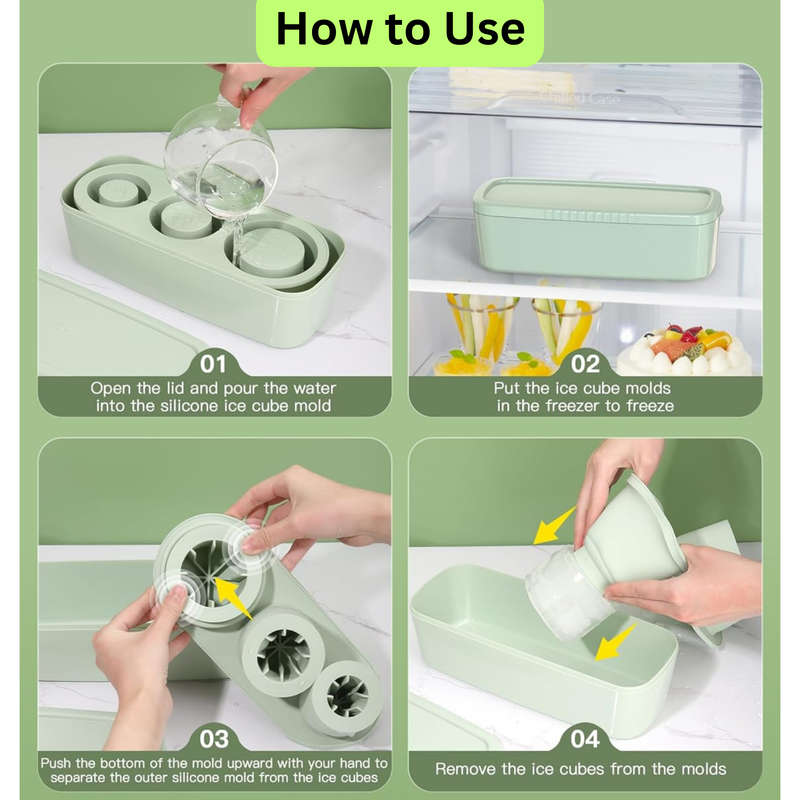 How to Use

01
Open the lid and pour the water into the silicone ice cube mold

02
Put the ice cube molds in the freezer to freeze

03
Push the bottom of the mold upward with your hand to separate the outer silicone mold from the ice cubes

04
Remove the ice cubes from the molds