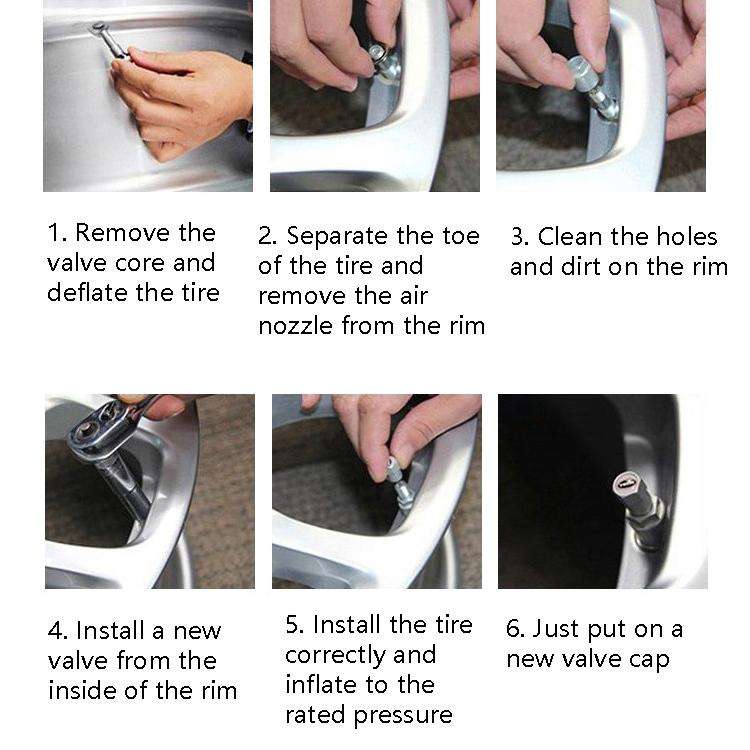 1. Remove the valve core and deflate the tire

2. Separate the toe of the tire and remove the air nozzle from the rim

3. Clean the holes and dirt on the rim

4. Install a new valve from the inside of the rim

5. Install the tire correctly and inflate to the rated pressure

6. Just put on a new valve cap