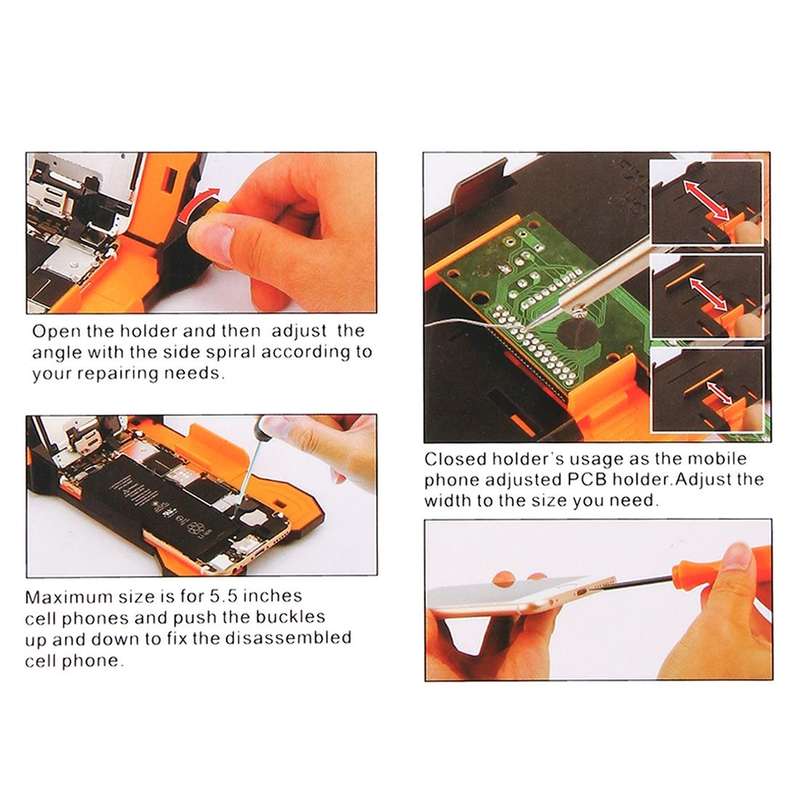 Open the holder and then adjust the angle with the side spiral according to your repairing needs.

Maximum size is for 5.5 inches cell phones and push the buckles up and down to fix the disassembled cell phone.

Closed holder's usage as the mobile phone adjusted PCB holder.Adjust the width to the size you need.