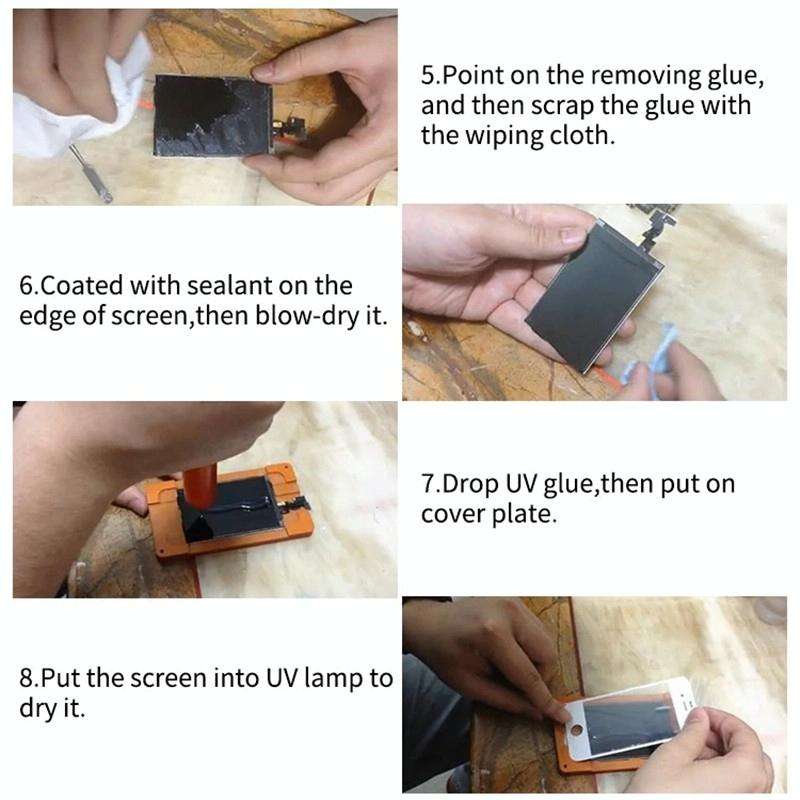 5.Point on the removing glue, and then scrap the glue with the wiping cloth.

6.Coated with sealant on the edge of screen,then blow-dry it.

7.Drop UV glue,then put on cover plate.

8.Put the screen into UV lamp to dry it.