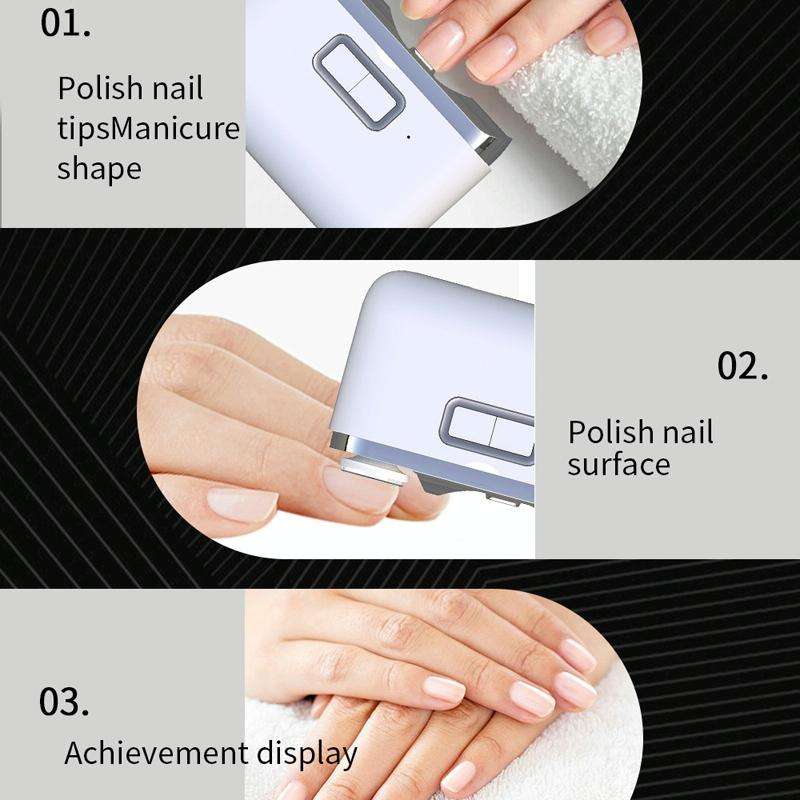 01.

Polish nail tipsManicure shape

02.

Polish nail surface

03.

Achievement display