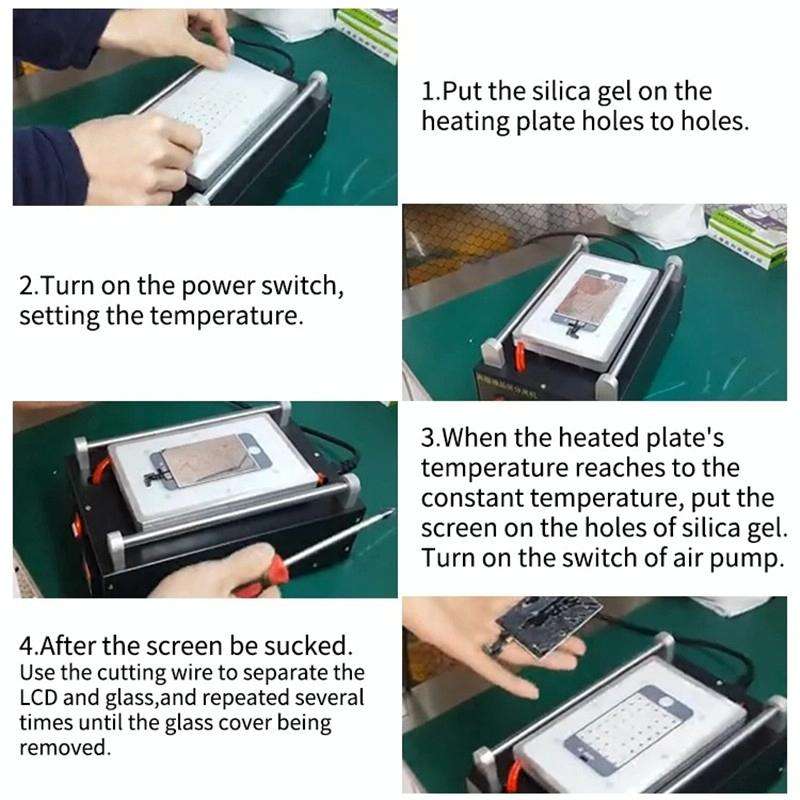 1.Put the silica gel on the heating plate holes to holes.

2.Turn on the power switch, setting the temperature.

3.When the heated plate's temperature reaches to the constant temperature, put the screen on the holes of silica gel. Turn on the switch of air pump.

4.After the screen be sucked. Use the cutting wire to separate the LCD and glass,and repeated several times until the glass cover being removed.