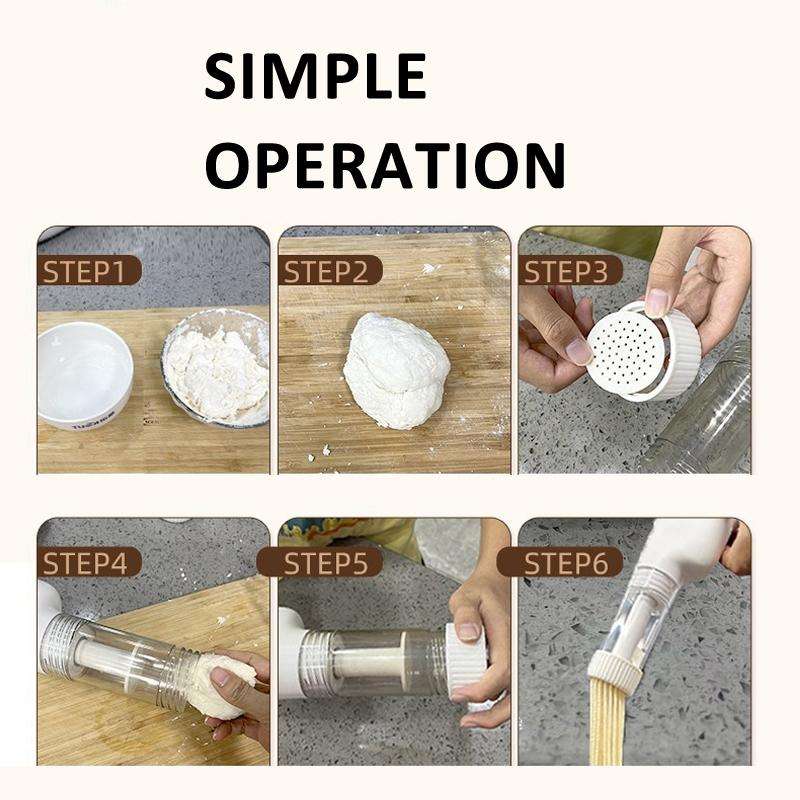 SIMPLE OPERATION

STEP1

STEP2

STEP3

STEP4

STEP5

STEP6