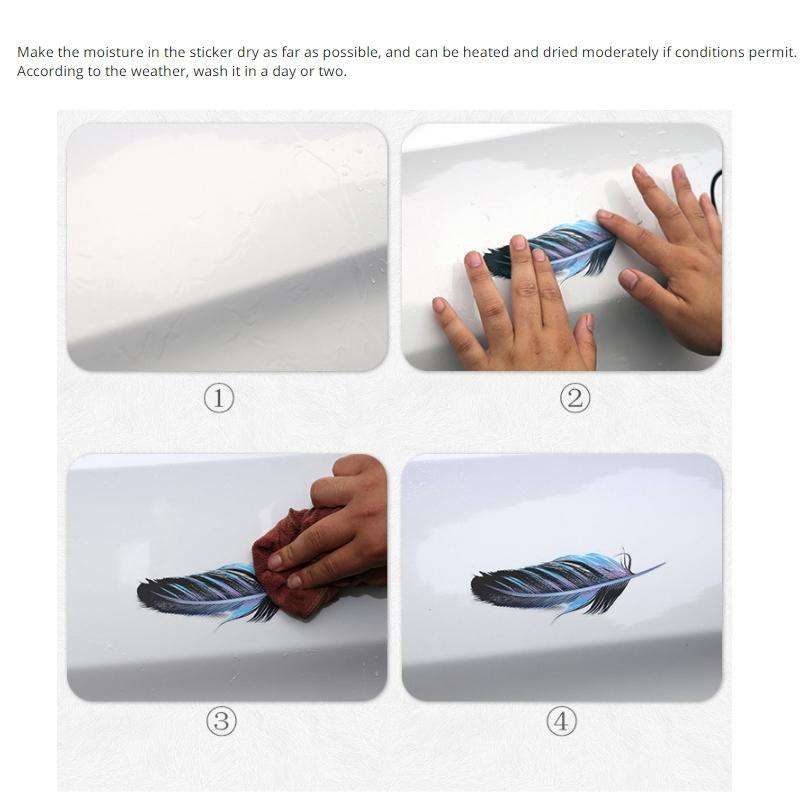 Make the moisture in the sticker dry as far as possible, and can be heated and dried moderately if conditions permit. According to the weather, wash it in a day or two.

①

②

③

④