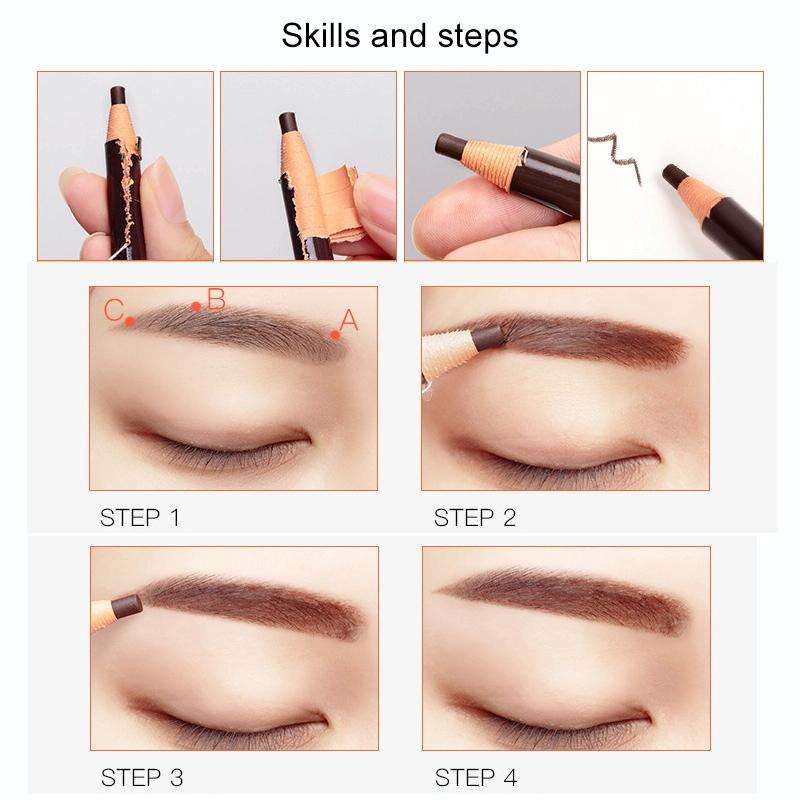 Skills and steps

C B A

STEP 1

STEP 2

STEP 3

STEP 4