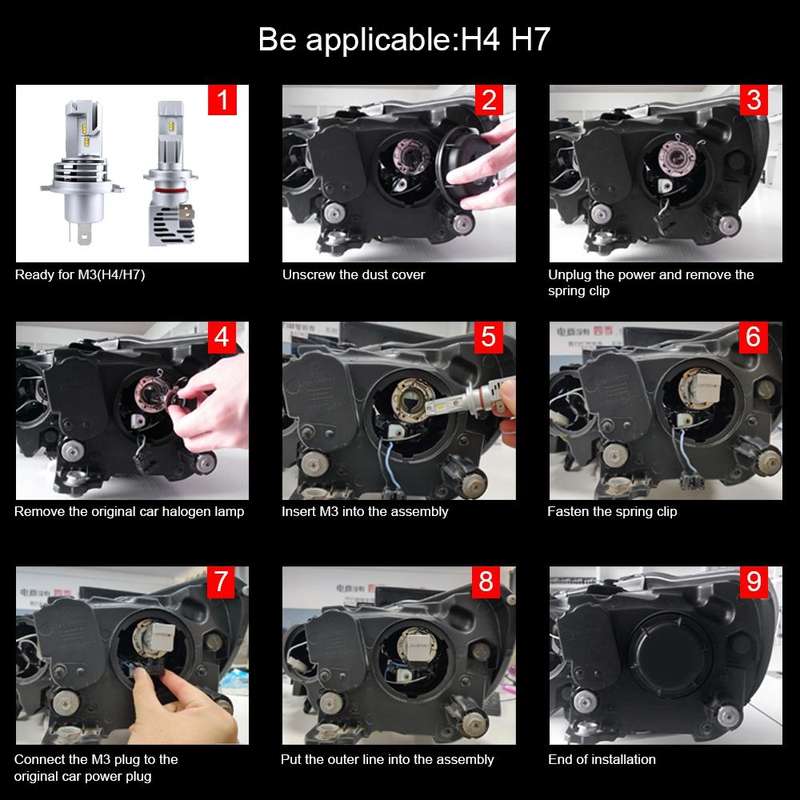 Be applicable:H4 H7

1
Ready for M3(H4/H7)

2
Unscrew the dust cover

3
Unplug the power and remove the spring clip

4
Remove the original car halogen lamp

5
Insert M3 into the assembly

6
Fasten the spring clip

7
Connect the M3 plug to the original car power plug

8
Put the outer line into the assembly

9
End of installation