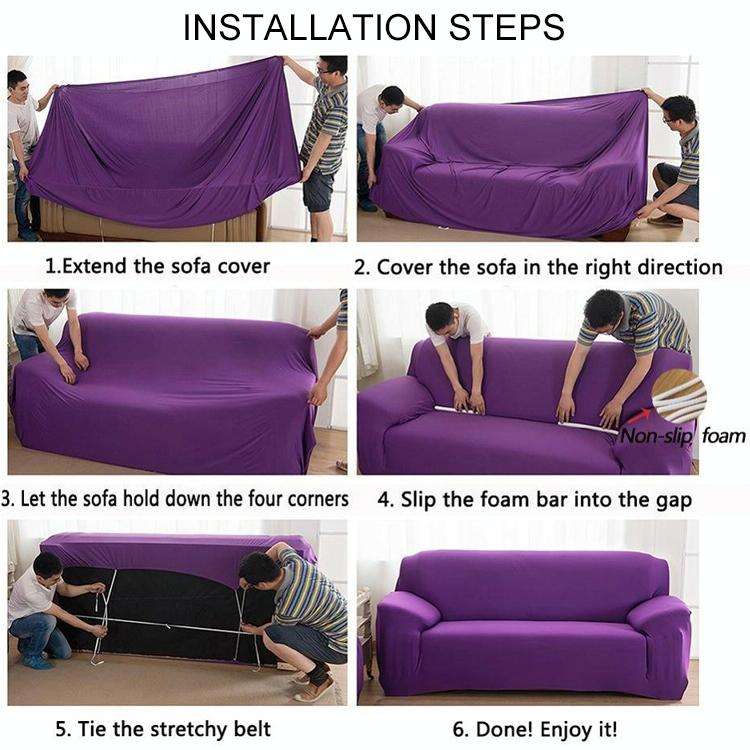 INSTALLATION STEPS

1.Extend the sofa cover

2. Cover the sofa in the right direction

3. Let the sofa hold down the four corners

Non-slip foam

4. Slip the foam bar into the gap

5. Tie the stretchy belt

6. Done! Enjoy it!